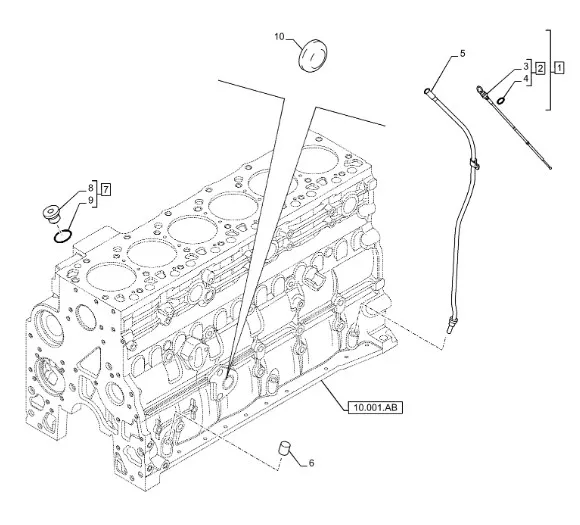 10
5
3
4
2
1
8
9
7
10.001.AB
6